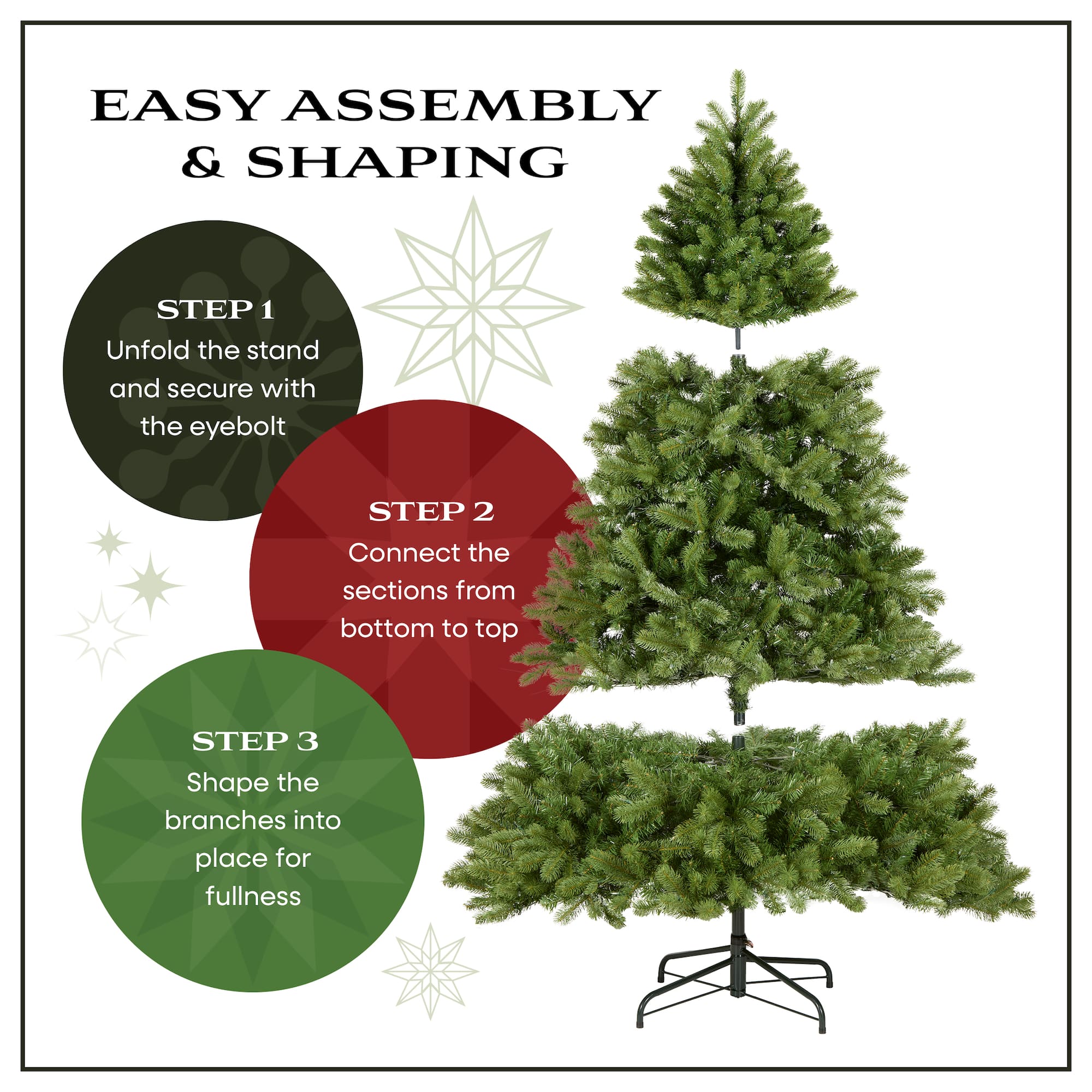 EASY ASSEMBLY & SHAPING

STEP 1
Unfold the stand and secure with the eyebolt

STEP 2
Connect the sections from bottom to top

STEP 3
Shape the branches into place for fullness